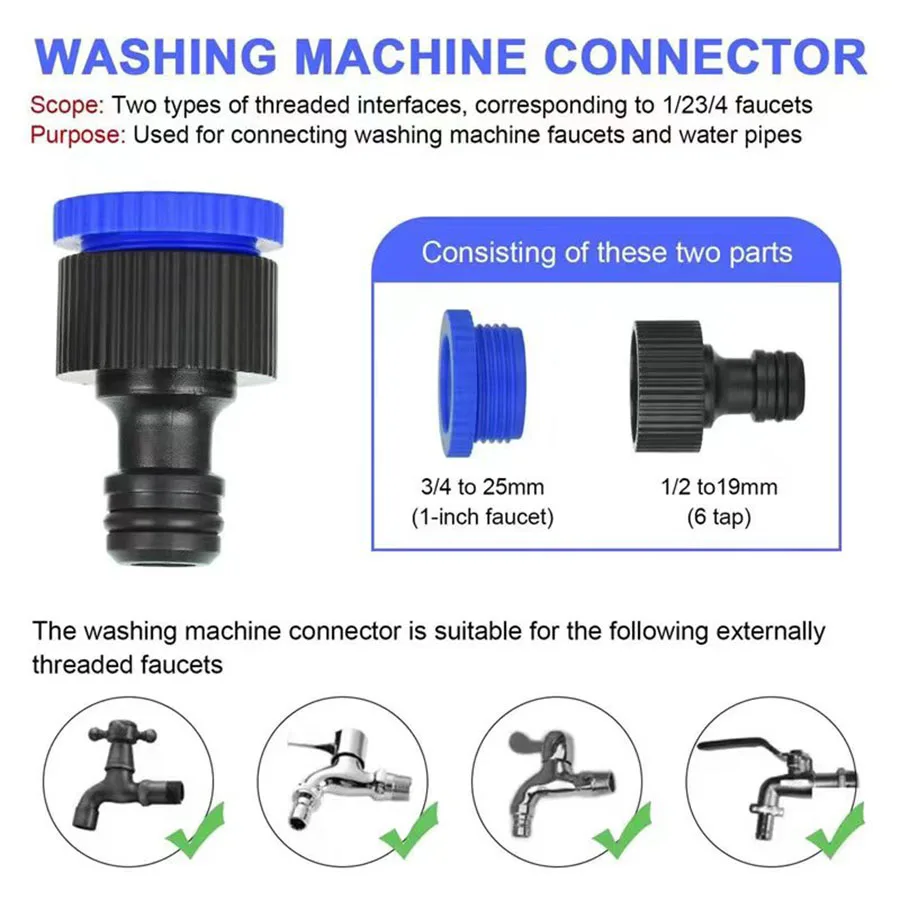 WASHING MACHINE CONNECTOR

Scope: Two types of threaded interfaces, corresponding to 1/23/4 faucets
Purpose: Used for connecting washing machine faucets and water pipes

Consisting of these two parts

3/4 to 25mm
(1-inch faucet)

1/2 to19mm
(6 tap)

The washing machine connector is suitable for the following externally threaded faucets