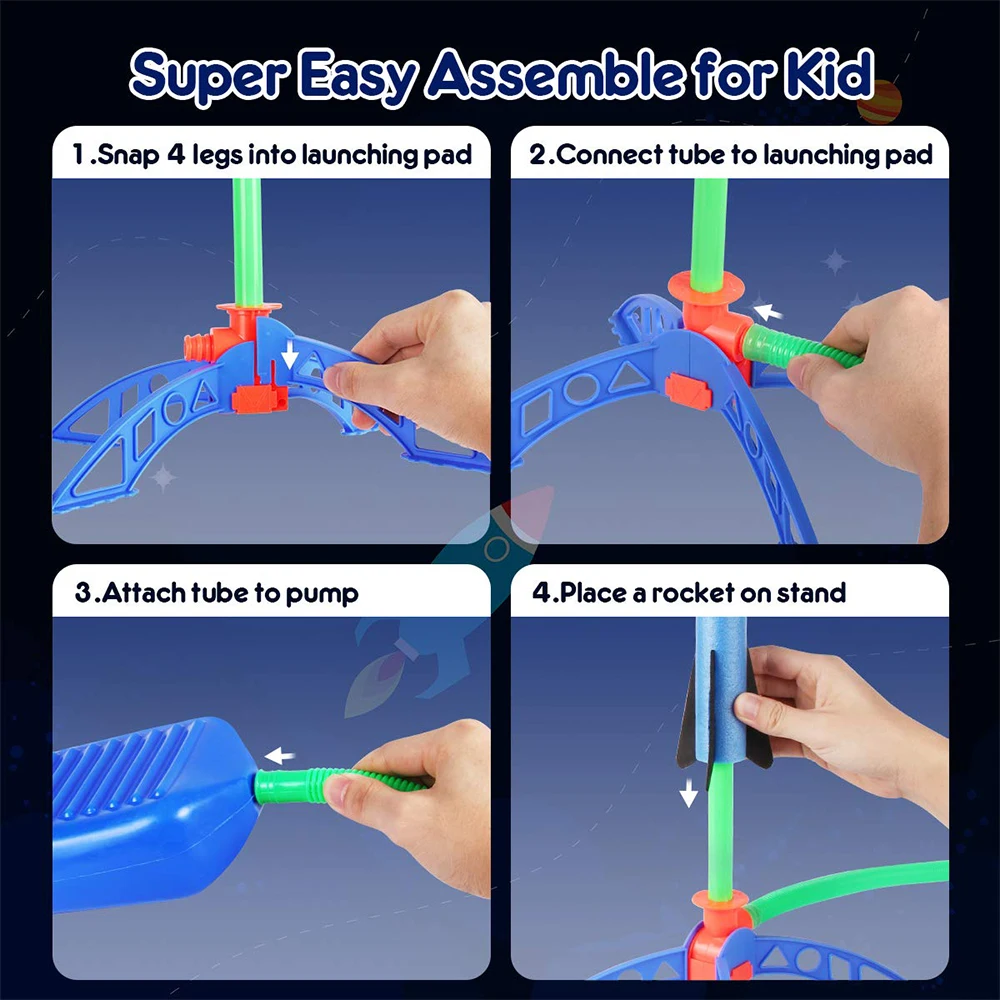 Super Easy Assemble for Kid

1.Snap 4 legs into launching pad

2.Connect tube to launching pad

3.Attach tube to pump

4.Place a rocket on stand